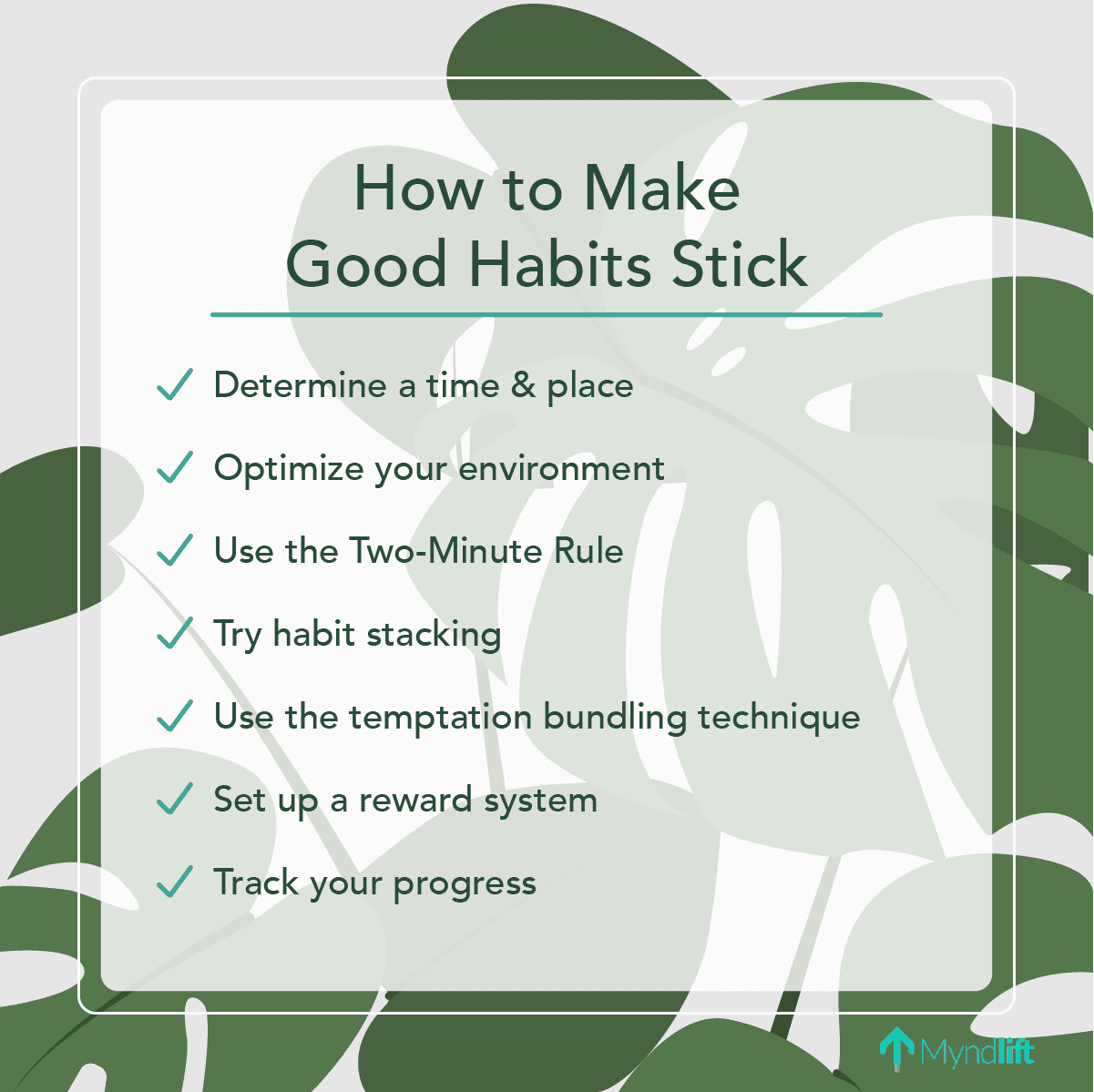 How to Make Good Habits Stick

✓ Determine a time & place

✓ Optimize your environment

✓ Use the Two-Minute Rule

✓ Try habit stacking

✓ Use the temptation bundling technique

✓ Set up a reward system

✓ Track your progress

Myndlift